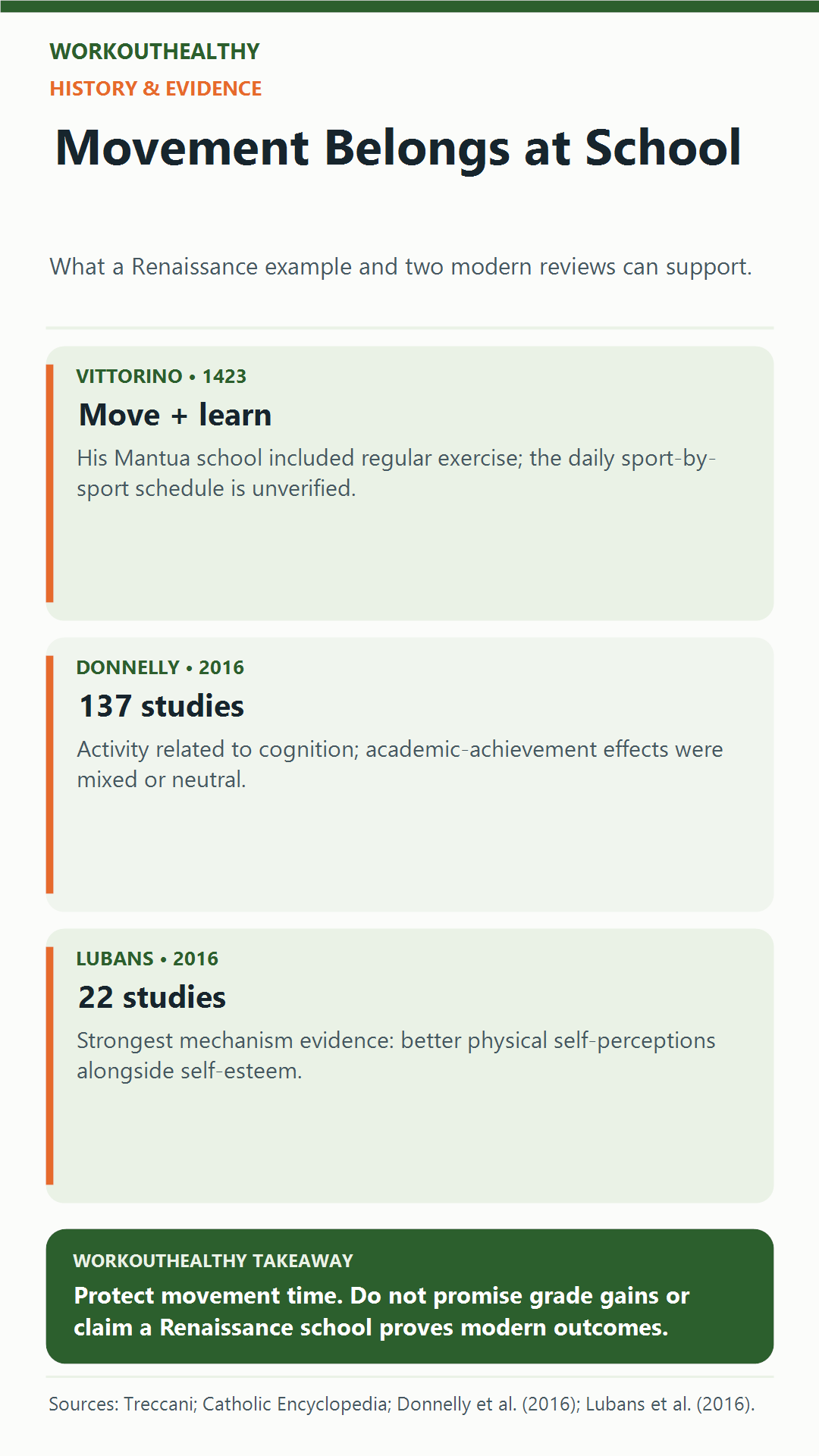 WORKOUTHEALTHY

HISTORY & EVIDENCE

Movement Belongs at School

What a Renaissance example and two modern reviews can support.

VITTORINO • 1423

Move + learn

His Mantua school included regular exercise; the daily sport-by-sport schedule is unverified.

DONNELLY • 2016

137 studies

Activity related to cognition; academic-achievement effects were mixed or neutral.

LUBANS • 2016

22 studies

Strongest mechanism evidence: better physical self-perceptions alongside self-esteem.

WORKOUTHEALTHY TAKEAWAY

Protect movement time. Do not promise grade gains or claim a Renaissance school proves modern outcomes.

Sources: Treccani; Catholic Encyclopedia; Donnelly et al. (2016); Lubans et al. (2016).