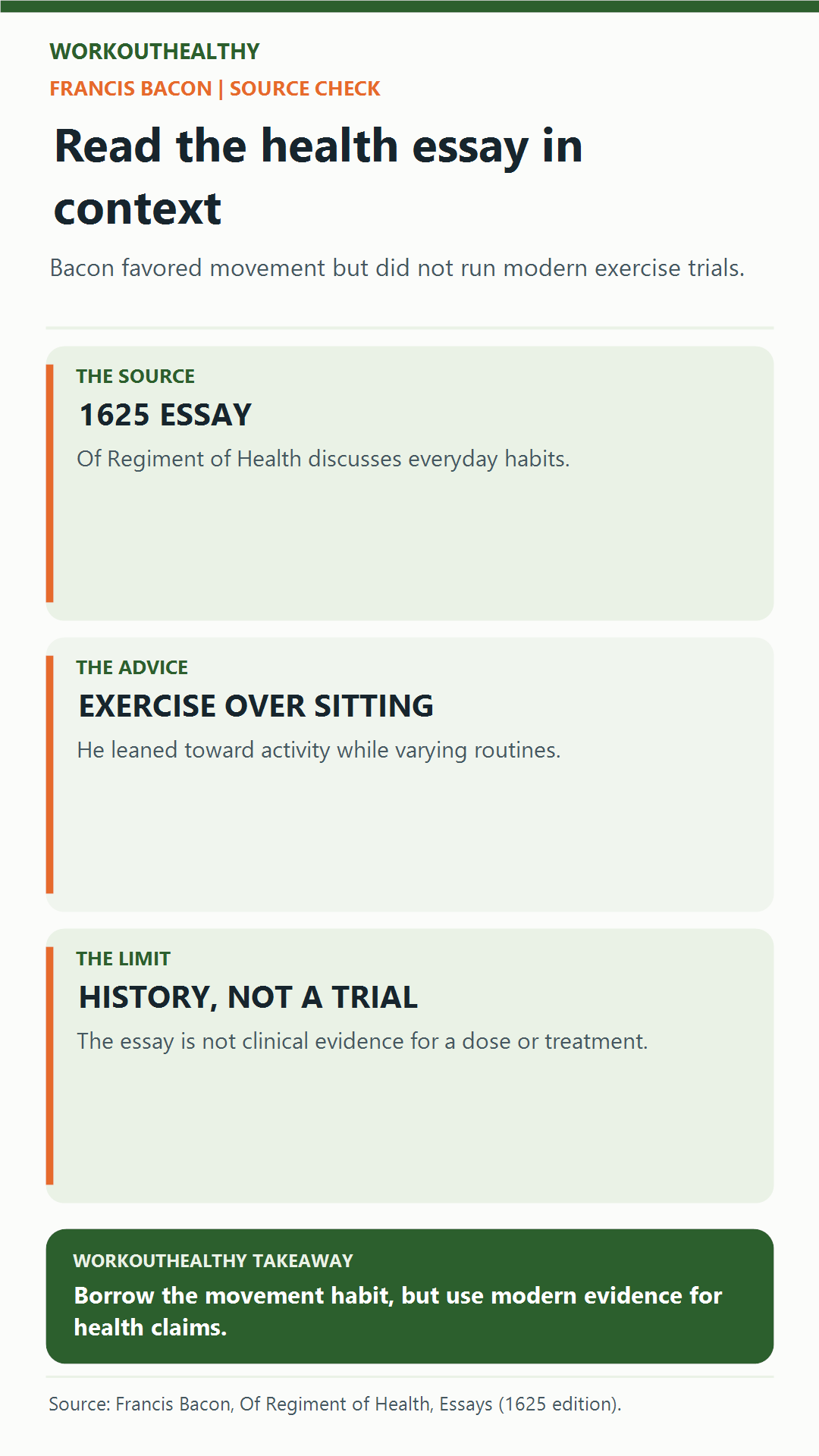 WORKOUTHEALTHY

FRANCIS BACON | SOURCE CHECK

Read the health essay in context

Bacon favored movement but did not run modern exercise trials.

THE SOURCE

1625 ESSAY

Of Regiment of Health discusses everyday habits.

THE ADVICE

EXERCISE OVER SITTING

He leaned toward activity while varying routines.

THE LIMIT

HISTORY, NOT A TRIAL

The essay is not clinical evidence for a dose or treatment.

WORKOUTHEALTHY TAKEAWAY

Borrow the movement habit, but use modern evidence for health claims.

Source: Francis Bacon, Of Regiment of Health, Essays (1625 edition).