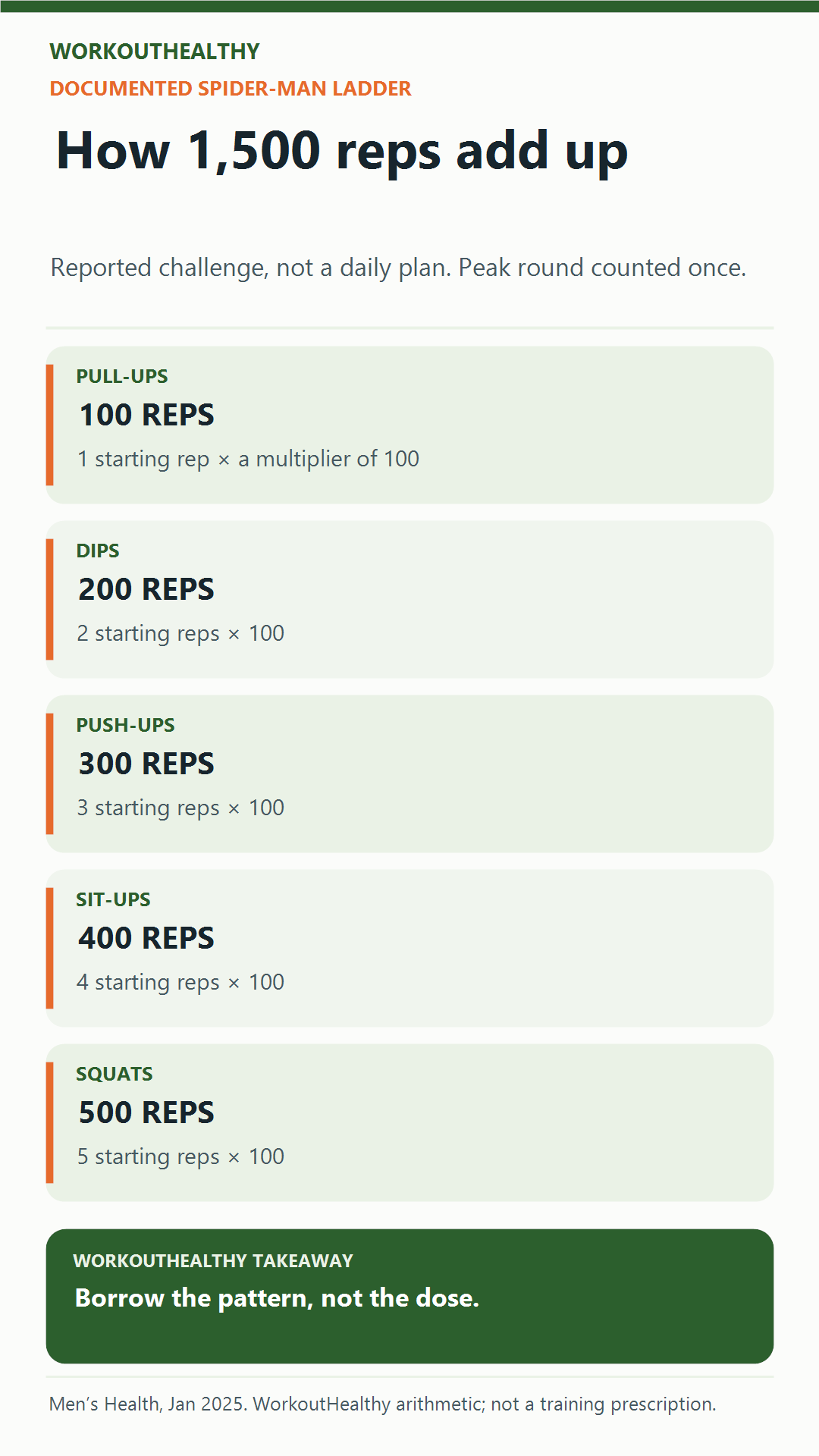 WORKOUTHEALTHY

DOCUMENTED SPIDER-MAN LADDER

How 1,500 reps add up

Reported challenge, not a daily plan. Peak round counted once.

PULL-UPS

100 REPS

1 starting rep × a multiplier of 100

DIPS

200 REPS

2 starting reps × 100

PUSH-UPS

300 REPS

3 starting reps × 100

SIT-UPS

400 REPS

4 starting reps × 100

SQUATS

500 REPS

5 starting reps × 100

WORKOUTHEALTHY TAKEAWAY

Borrow the pattern, not the dose.

Men's Health, Jan 2025. WorkoutHealthy arithmetic; not a training prescription.