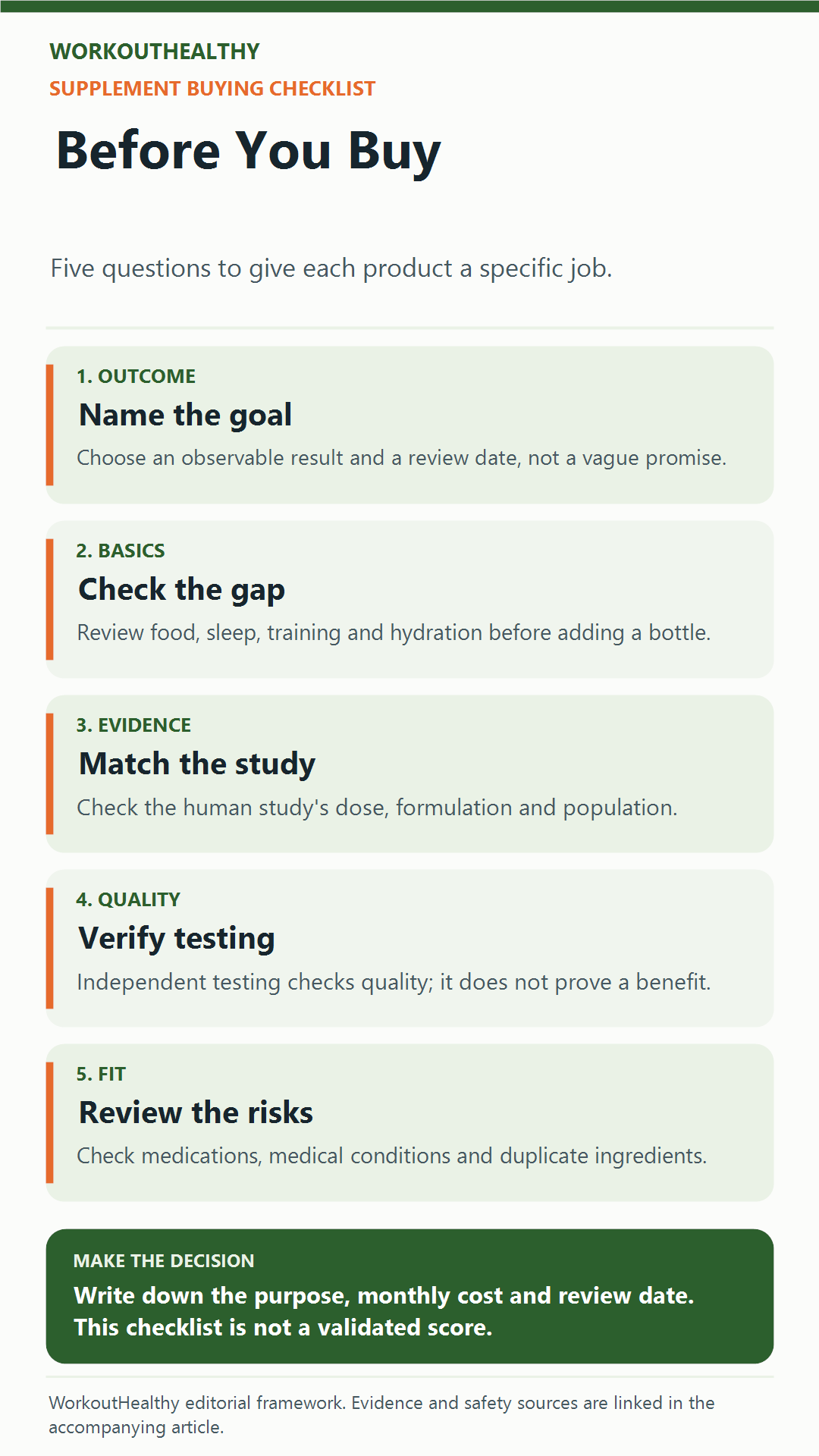 WORKOUTHEALTHY

SUPPLEMENT BUYING CHECKLIST

Before You Buy

Five questions to give each product a specific job.

1. OUTCOME

Name the goal

Choose an observable result and a review date, not a vague promise.

2. BASICS

Check the gap

Review food, sleep, training and hydration before adding a bottle.

3. EVIDENCE

Match the study

Check the human study's dose, formulation and population.

4. QUALITY

Verify testing

Independent testing checks quality; it does not prove a benefit.

5. FIT

Review the risks

Check medications, medical conditions and duplicate ingredients.

MAKE THE DECISION

Write down the purpose, monthly cost and review date. This checklist is not a validated score.

WorkoutHealthy editorial framework. Evidence and safety sources are linked in the accompanying article.