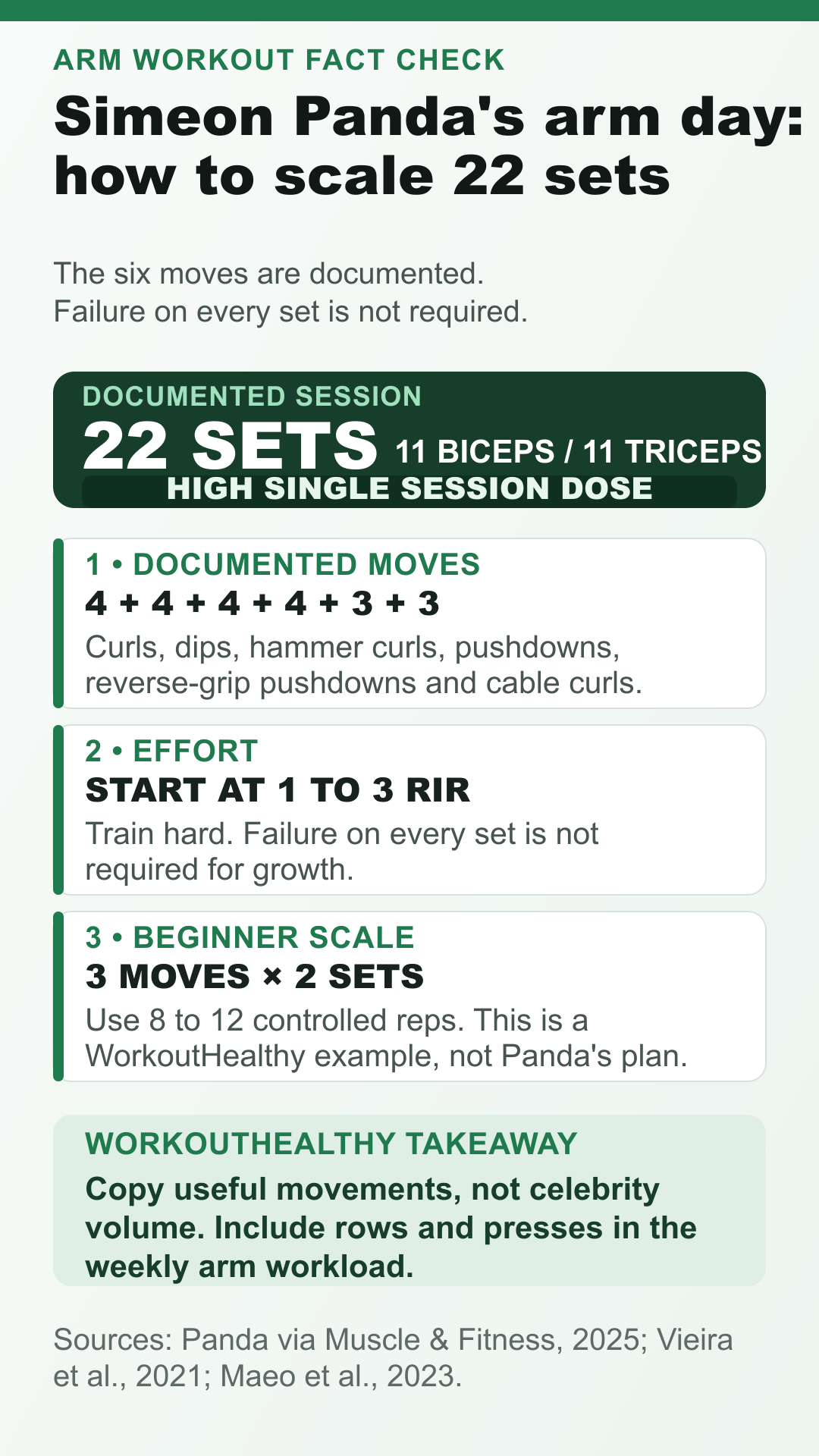 ARM WORKOUT FACT CHECK

Simeon Panda's arm day: how to scale 22 sets

The six moves are documented.
Failure on every set is not required.

DOCUMENTED SESSION

22 SETS 11 BICEPS / 11 TRICEPS

HIGH SINGLE SESSION DOSE

1 • DOCUMENTED MOVES

4 + 4 + 4 + 4 + 3 + 3

Curls, dips, hammer curls, pushdowns, reverse-grip pushdowns and cable curls.

2 • EFFORT

START AT 1 TO 3 RIR

Train hard. Failure on every set is not required for growth.

3 • BEGINNER SCALE

3 MOVES × 2 SETS

Use 8 to 12 controlled reps. This is a WorkoutHealthy example, not Panda's plan.

WORKOUTHEALTHY TAKEAWAY

Copy useful movements, not celebrity volume. Include rows and presses in the weekly arm workload.

Sources: Panda via Muscle & Fitness, 2025; Vieira et al., 2021; Maeo et al., 2023.