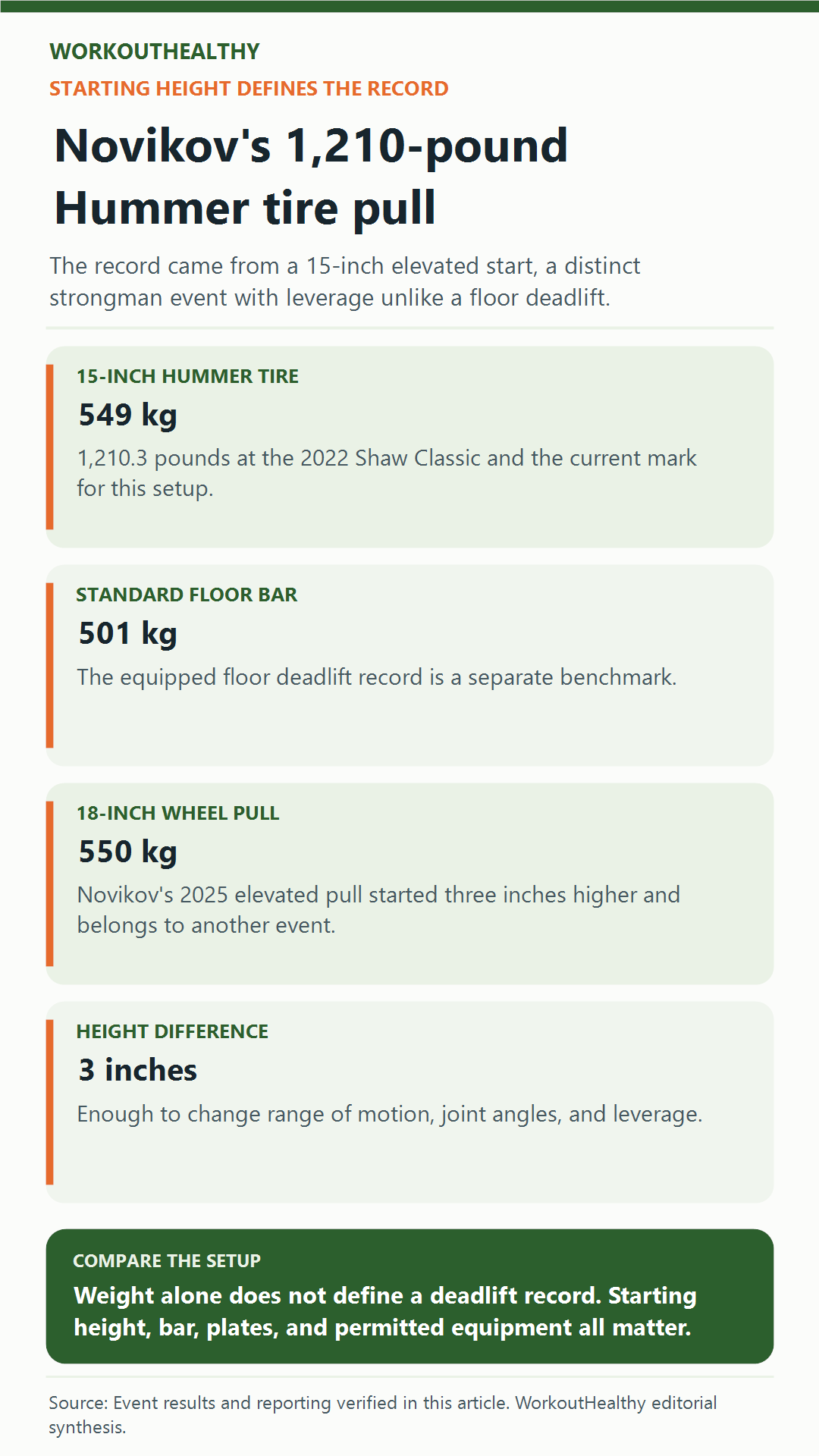 WORKOUTHEALTHY

STARTING HEIGHT DEFINES THE RECORD

Novikov's 1,210-pound Hummer tire pull

The record came from a 15-inch elevated start, a distinct strongman event with leverage unlike a floor deadlift.

15-INCH HUMMER TIRE

549 kg

1,210.3 pounds at the 2022 Shaw Classic and the current mark for this setup.

STANDARD FLOOR BAR

501 kg

The equipped floor deadlift record is a separate benchmark.

18-INCH WHEEL PULL

550 kg

Novikov's 2025 elevated pull started three inches higher and belongs to another event.

HEIGHT DIFFERENCE

3 inches

Enough to change range of motion, joint angles, and leverage.

COMPARE THE SETUP

Weight alone does not define a deadlift record. Starting height, bar, plates, and permitted equipment all matter.

Source: Event results and reporting verified in this article. WorkoutHealthy editorial synthesis.