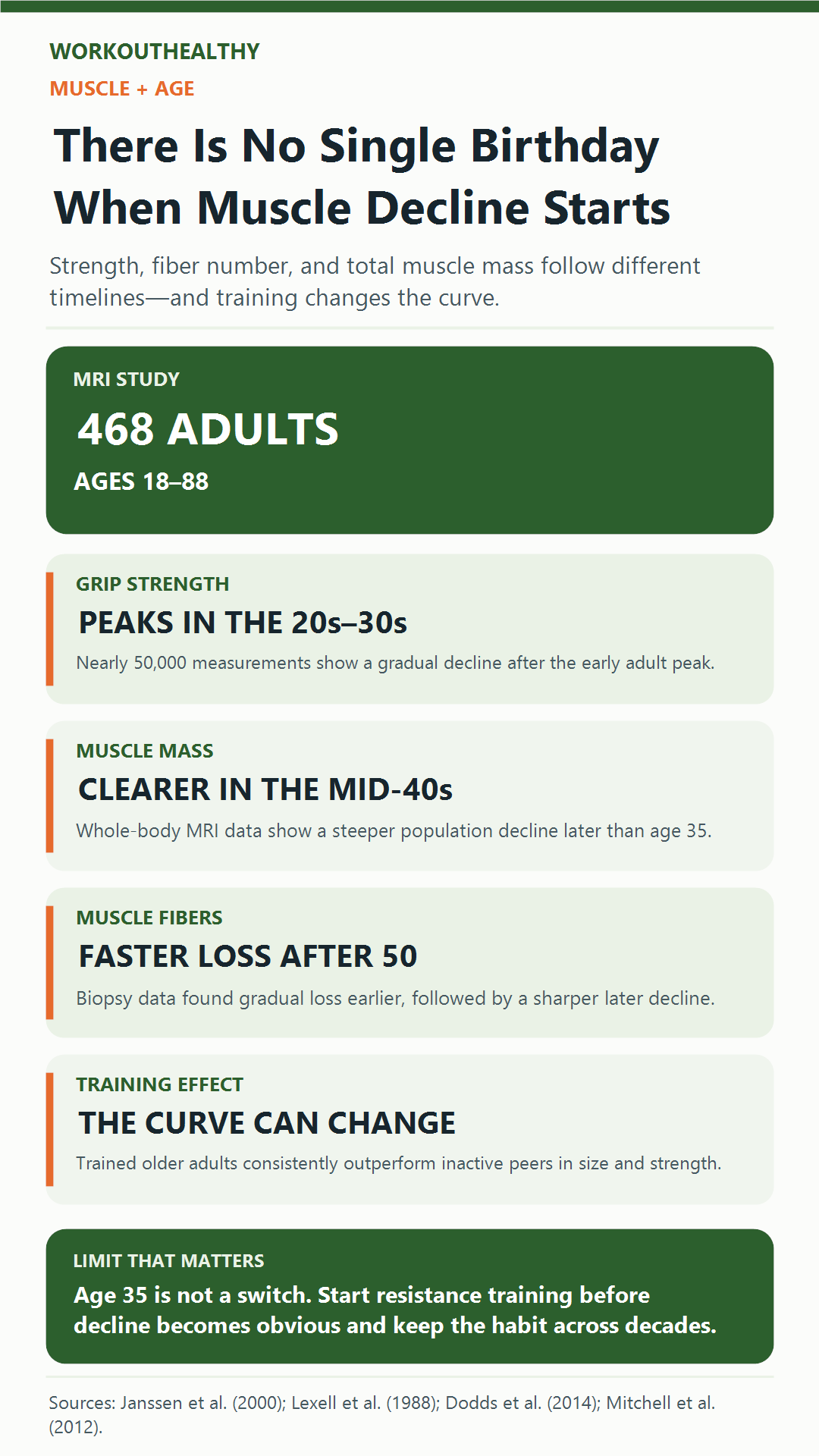 WORKOUTHEALTHY

MUSCLE + AGE

There Is No Single Birthday When Muscle Decline Starts

Strength, fiber number, and total muscle mass follow different timelines—and training changes the curve.

MRI STUDY

468 ADULTS

AGES 18–88

GRIP STRENGTH

PEAKS IN THE 20s–30s

Nearly 50,000 measurements show a gradual decline after the early adult peak.

MUSCLE MASS

CLEARER IN THE MID-40s

Whole-body MRI data show a steeper population decline later than age 35.

MUSCLE FIBERS

FASTER LOSS AFTER 50

Biopsy data found gradual loss earlier, followed by a sharper later decline.

TRAINING EFFECT

THE CURVE CAN CHANGE

Trained older adults consistently outperform inactive peers in size and strength.

LIMIT THAT MATTERS

Age 35 is not a switch. Start resistance training before decline becomes obvious and keep the habit across decades.

Sources: Janssen et al. (2000); Lexell et al. (1988); Dodds et al. (2014); Mitchell et al. (2012).