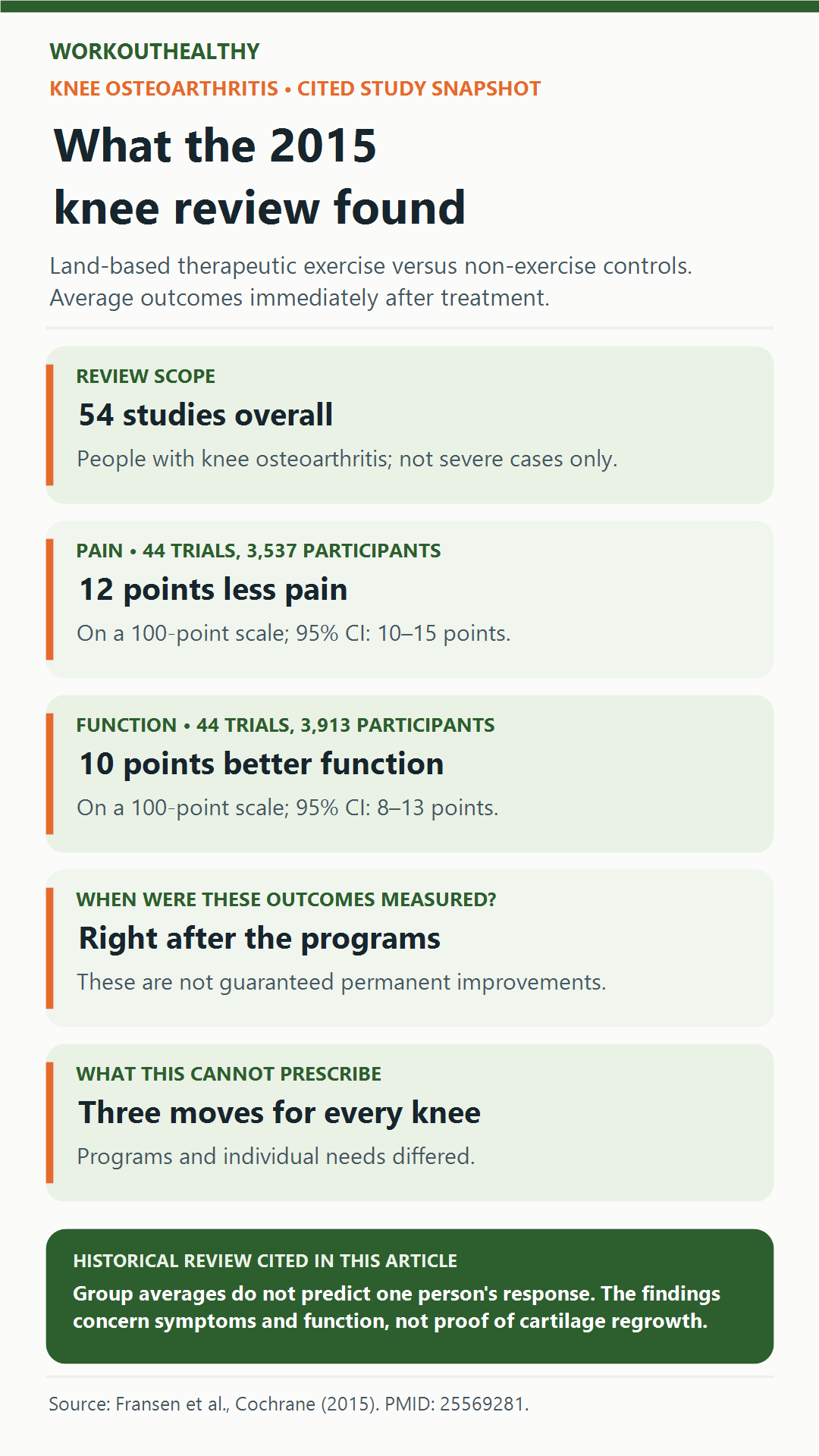 WORKOUTHEALTHY

KNEE OSTEOARTHRITIS • CITED STUDY SNAPSHOT

What the 2015 knee review found

Land-based therapeutic exercise versus non-exercise controls. Average outcomes immediately after treatment.

REVIEW SCOPE

54 studies overall

People with knee osteoarthritis; not severe cases only.

PAIN • 44 TRIALS, 3,537 PARTICIPANTS

12 points less pain

On a 100-point scale; 95% CI: 10–15 points.

FUNCTION • 44 TRIALS, 3,913 PARTICIPANTS

10 points better function

On a 100-point scale; 95% CI: 8–13 points.

WHEN WERE THESE OUTCOMES MEASURED?

Right after the programs

These are not guaranteed permanent improvements.

WHAT THIS CANNOT PRESCRIBE

Three moves for every knee

Programs and individual needs differed.

HISTORICAL REVIEW CITED IN THIS ARTICLE

Group averages do not predict one person's response. The findings concern symptoms and function, not proof of cartilage regrowth.

Source: Fransen et al., Cochrane (2015). PMID: 25569281.