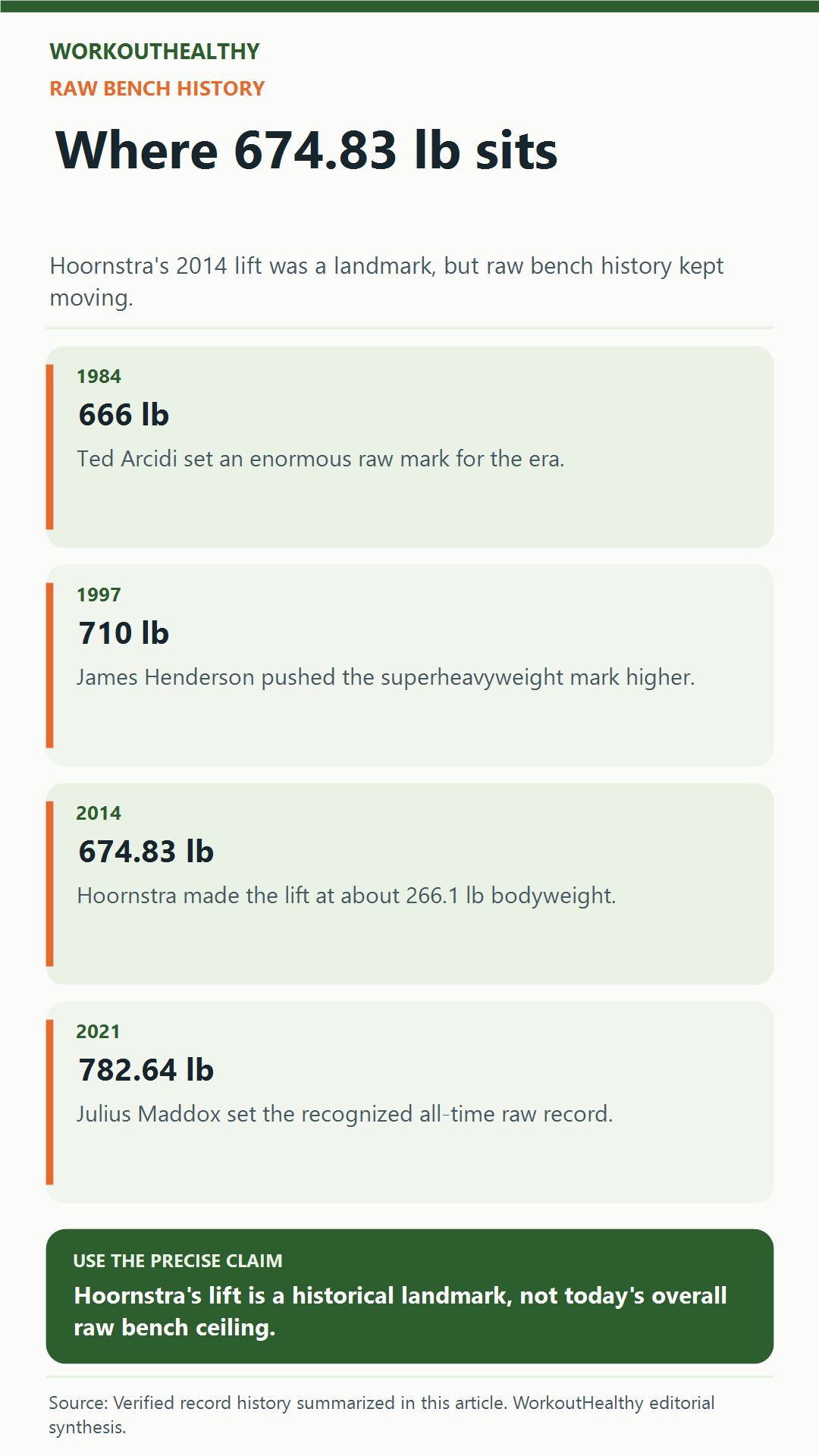 WORKOUTHEALTHY

RAW BENCH HISTORY

Where 674.83 lb sits

Hoornstra's 2014 lift was a landmark, but raw bench history kept moving.

1984

666 lb

Ted Arcidi set an enormous raw mark for the era.

1997

710 lb

James Henderson pushed the superheavyweight mark higher.

2014

674.83 lb

Hoornstra made the lift at about 266.1 lb bodyweight.

2021

782.64 lb

Julius Maddox set the recognized all-time raw record.

USE THE PRECISE CLAIM

Hoornstra's lift is a historical landmark, not today's overall raw bench ceiling.

Source: Verified record history summarized in this article. WorkoutHealthy editorial synthesis.