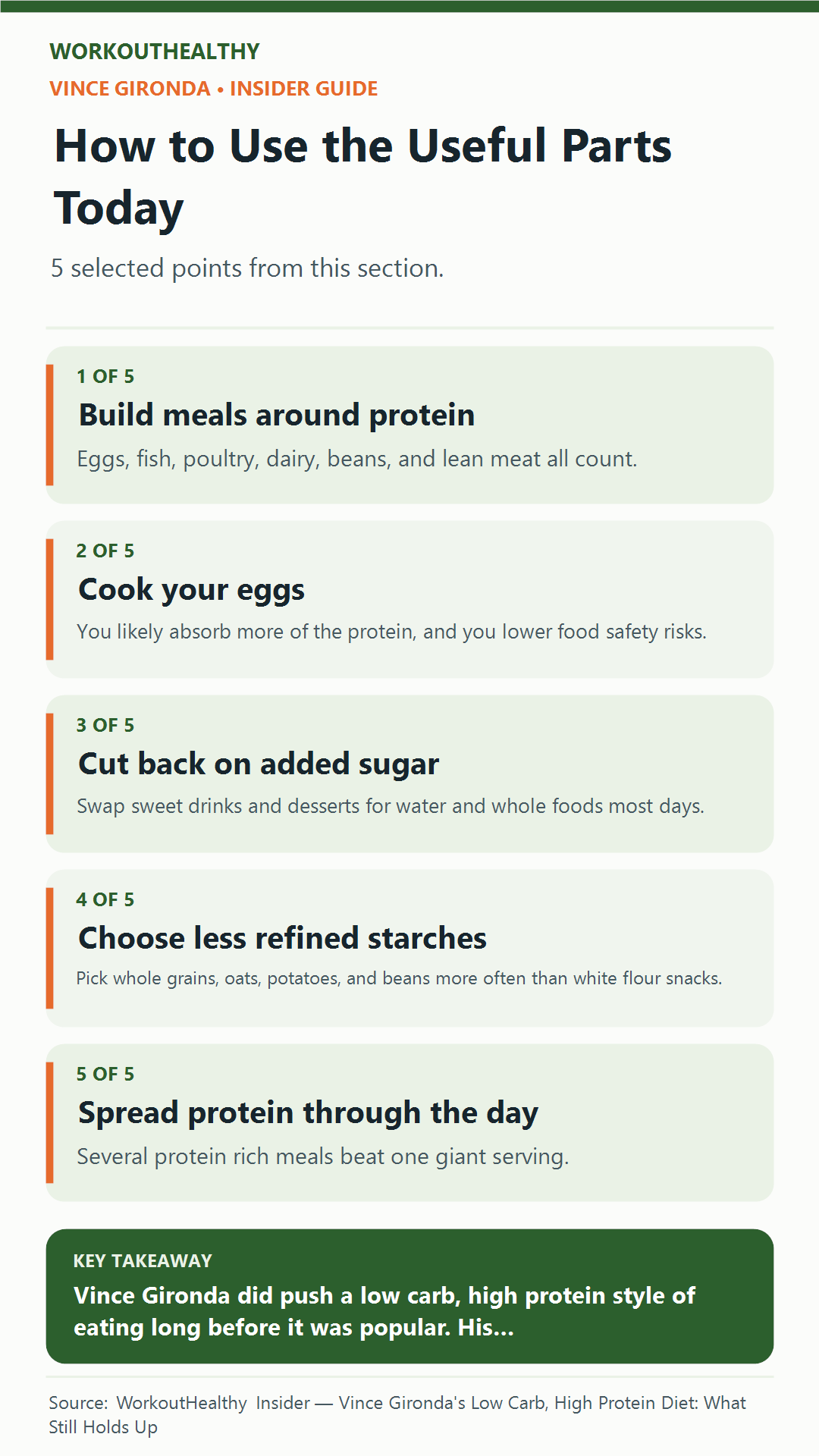 WORKOUTHEALTHY

VINCE GIRONDA • INSIDER GUIDE

How to Use the Useful Parts Today

5 selected points from this section.

1 OF 5

Build meals around protein

Eggs, fish, poultry, dairy, beans, and lean meat all count.

2 OF 5

Cook your eggs

You likely absorb more of the protein, and you lower food safety risks.

3 OF 5

Cut back on added sugar

Swap sweet drinks and desserts for water and whole foods most days.

4 OF 5

Choose less refined starches

Pick whole grains, oats, potatoes, and beans more often than white flour snacks.

5 OF 5

Spread protein through the day

Several protein rich meals beat one giant serving.

KEY TAKEAWAY

Vince Gironda did push a low carb, high protein style of eating long before it was popular. His...

Source: WorkoutHealthy Insider — Vince Gironda's Low Carb, High Protein Diet: What Still Holds Up