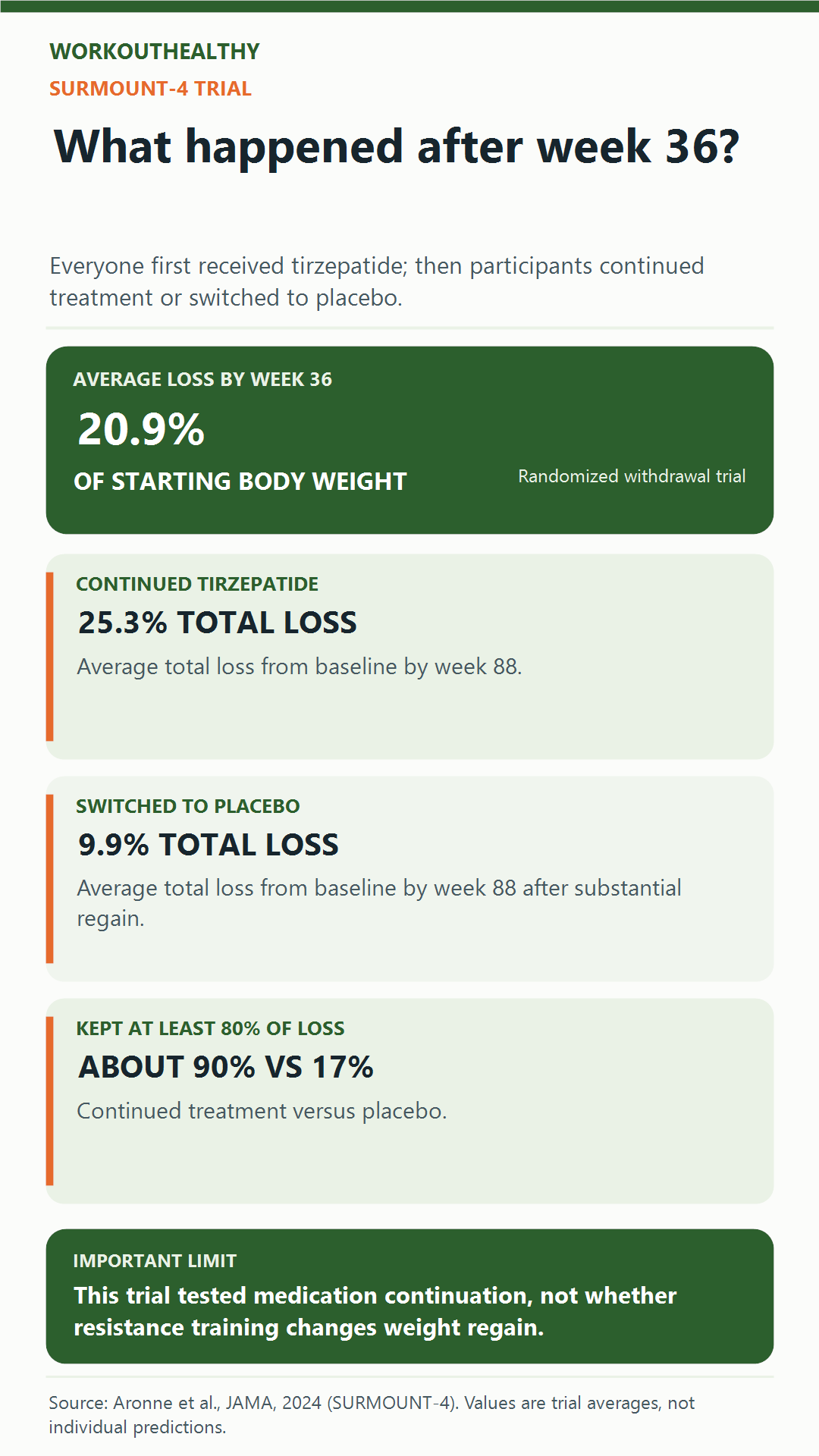 WORKOUTHEALTHY

SURMOUNT-4 TRIAL

What happened after week 36?

Everyone first received tirzepatide; then participants continued treatment or switched to placebo.

AVERAGE LOSS BY WEEK 36

20.9%

OF STARTING BODY WEIGHT

Randomized withdrawal trial

CONTINUED TIRZEPATIDE

25.3% TOTAL LOSS

Average total loss from baseline by week 88.

SWITCHED TO PLACEBO

9.9% TOTAL LOSS

Average total loss from baseline by week 88 after substantial regain.

KEPT AT LEAST 80% OF LOSS

ABOUT 90% VS 17%

Continued treatment versus placebo.

IMPORTANT LIMIT

This trial tested medication continuation, not whether resistance training changes weight regain.

Source: Aronne et al., JAMA, 2024 (SURMOUNT-4). Values are trial averages, not individual predictions.