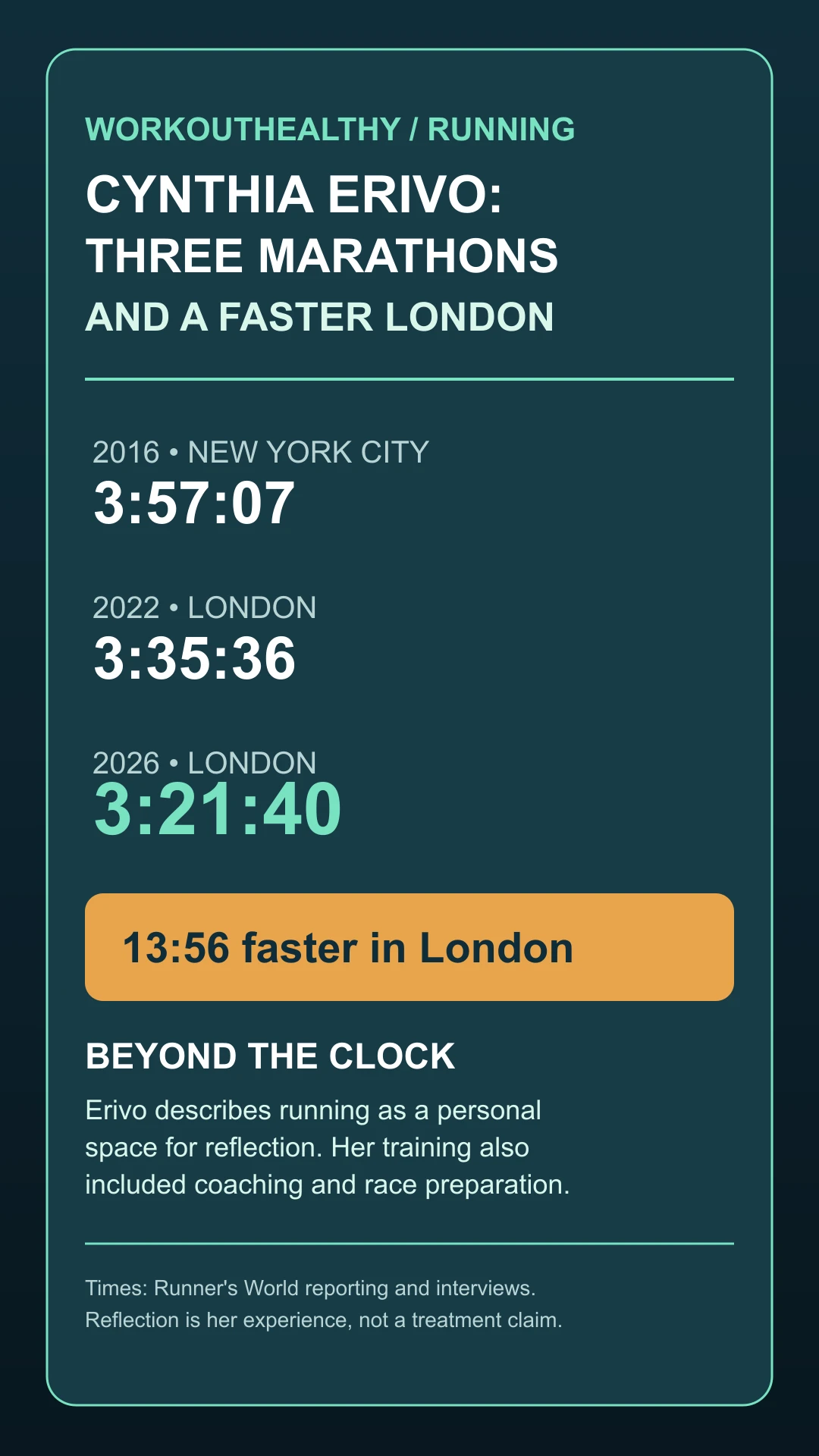 WORKOUTHEALTHY / RUNNING

CYNTHIA ERIVO:
THREE MARATHONS
AND A FASTER LONDON

2016 • NEW YORK CITY
3:57:07

2022 • LONDON
3:35:36

2026 • LONDON
3:21:40

13:56 faster in London

BEYOND THE CLOCK

Erivo describes running as a personal space for reflection. Her training also included coaching and race preparation.

Times: Runner's World reporting and interviews.
Reflection is her experience, not a treatment claim.