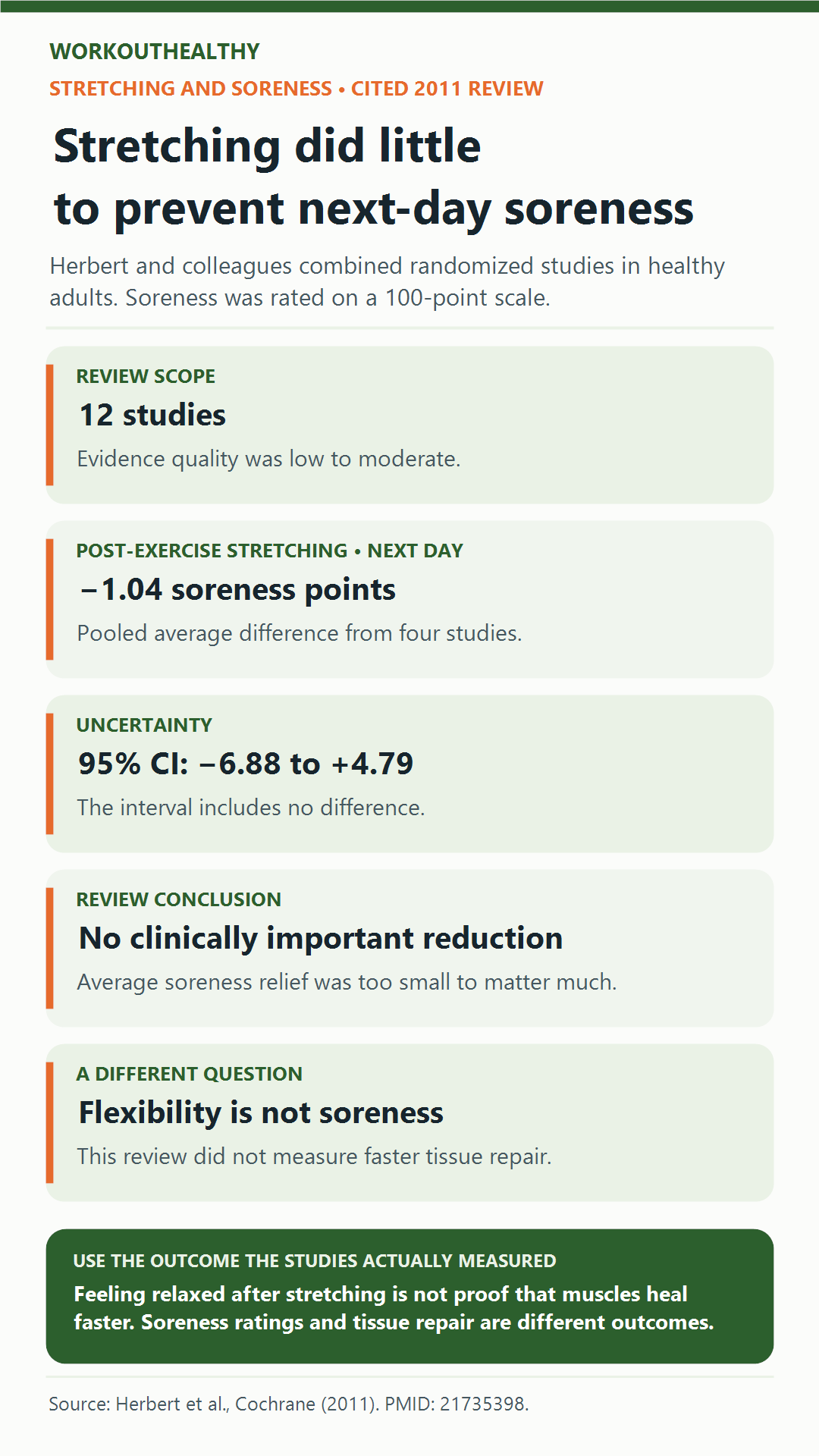 WORKOUTHEALTHY

STRETCHING AND SORENESS • CITED 2011 REVIEW

Stretching did little to prevent next-day soreness

Herbert and colleagues combined randomized studies in healthy adults. Soreness was rated on a 100-point scale.

REVIEW SCOPE

12 studies

Evidence quality was low to moderate.

POST-EXERCISE STRETCHING • NEXT DAY

−1.04 soreness points

Pooled average difference from four studies.

UNCERTAINTY

95% CI: −6.88 to +4.79

The interval includes no difference.

REVIEW CONCLUSION

No clinically important reduction

Average soreness relief was too small to matter much.

A DIFFERENT QUESTION

Flexibility is not soreness

This review did not measure faster tissue repair.

USE THE OUTCOME THE STUDIES ACTUALLY MEASURED

Feeling relaxed after stretching is not proof that muscles heal faster. Soreness ratings and tissue repair are different outcomes.

Source: Herbert et al., Cochrane (2011). PMID: 21735398.