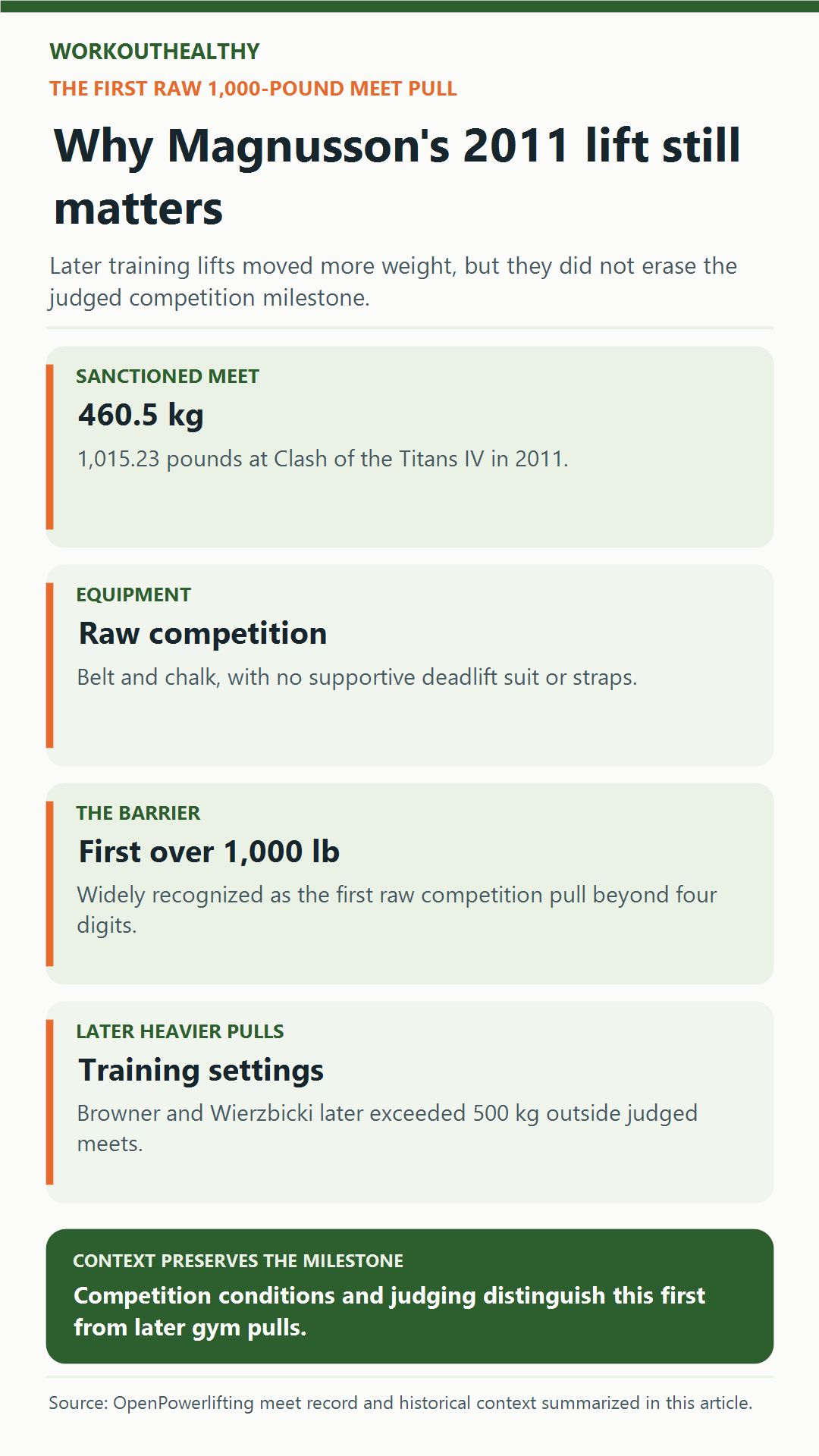 WORKOUTHEALTHY

THE FIRST RAW 1,000-POUND MEET PULL

Why Magnusson's 2011 lift still matters

Later training lifts moved more weight, but they did not erase the judged competition milestone.

SANCTIONED MEET

460.5 kg

1,015.23 pounds at Clash of the Titans IV in 2011.

EQUIPMENT

Raw competition

Belt and chalk, with no supportive deadlift suit or straps.

THE BARRIER

First over 1,000 lb

Widely recognized as the first raw competition pull beyond four digits.

LATER HEAVIER PULLS

Training settings

Browner and Wierzbicki later exceeded 500 kg outside judged meets.

CONTEXT PRESERVES THE MILESTONE

Competition conditions and judging distinguish this first from later gym pulls.

Source: OpenPowerlifting meet record and historical context summarized in this article.