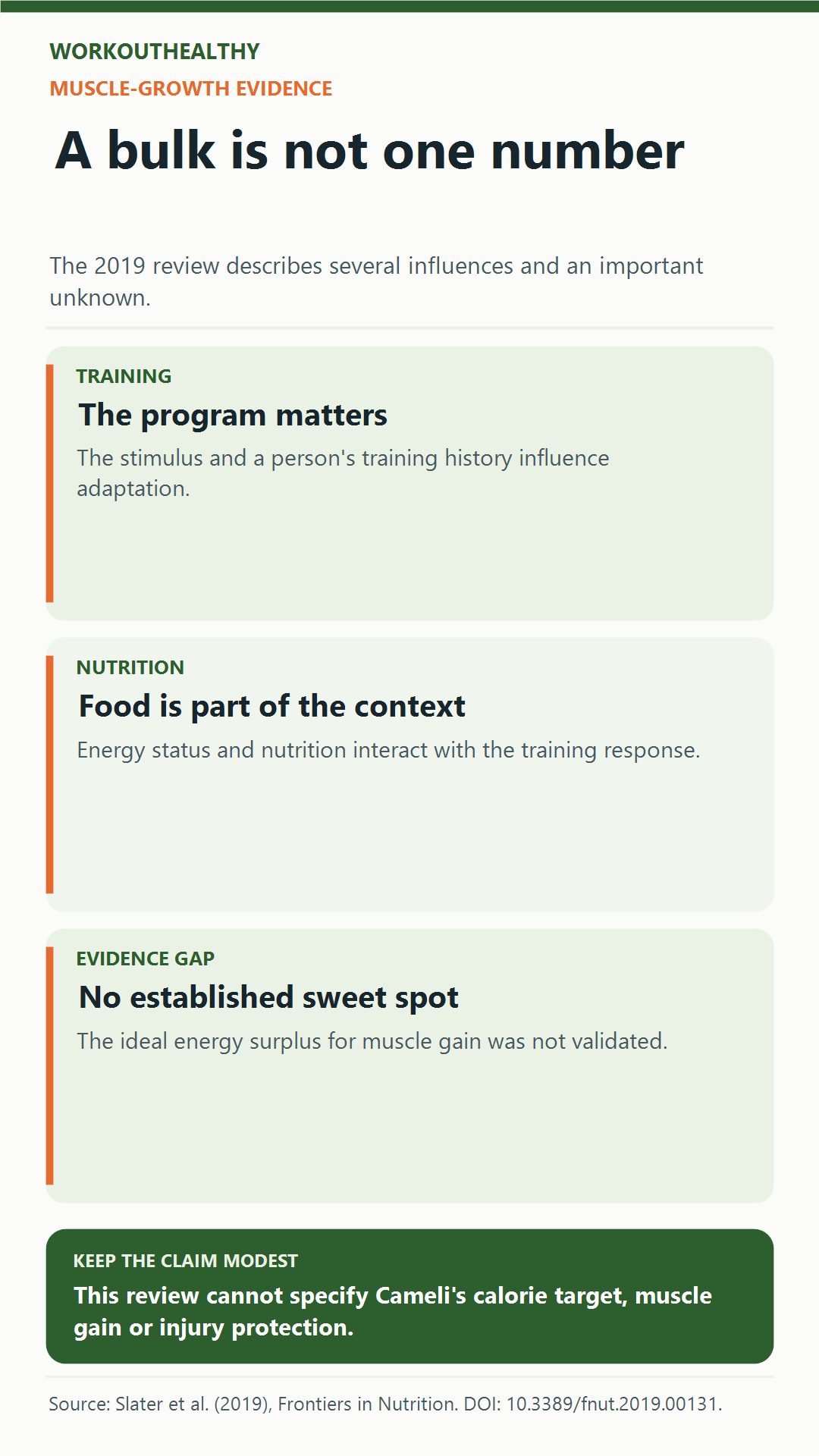 WORKOUTHEALTHY

MUSCLE-GROWTH EVIDENCE

A bulk is not one number

The 2019 review describes several influences and an important unknown.

TRAINING

The program matters

The stimulus and a person's training history influence adaptation.

NUTRITION

Food is part of the context

Energy status and nutrition interact with the training response.

EVIDENCE GAP

No established sweet spot

The ideal energy surplus for muscle gain was not validated.

KEEP THE CLAIM MODEST

This review cannot specify Cameli's calorie target, muscle gain or injury protection.

Source: Slater et al. (2019), Frontiers in Nutrition. DOI: 10.3389/fnut.2019.00131.