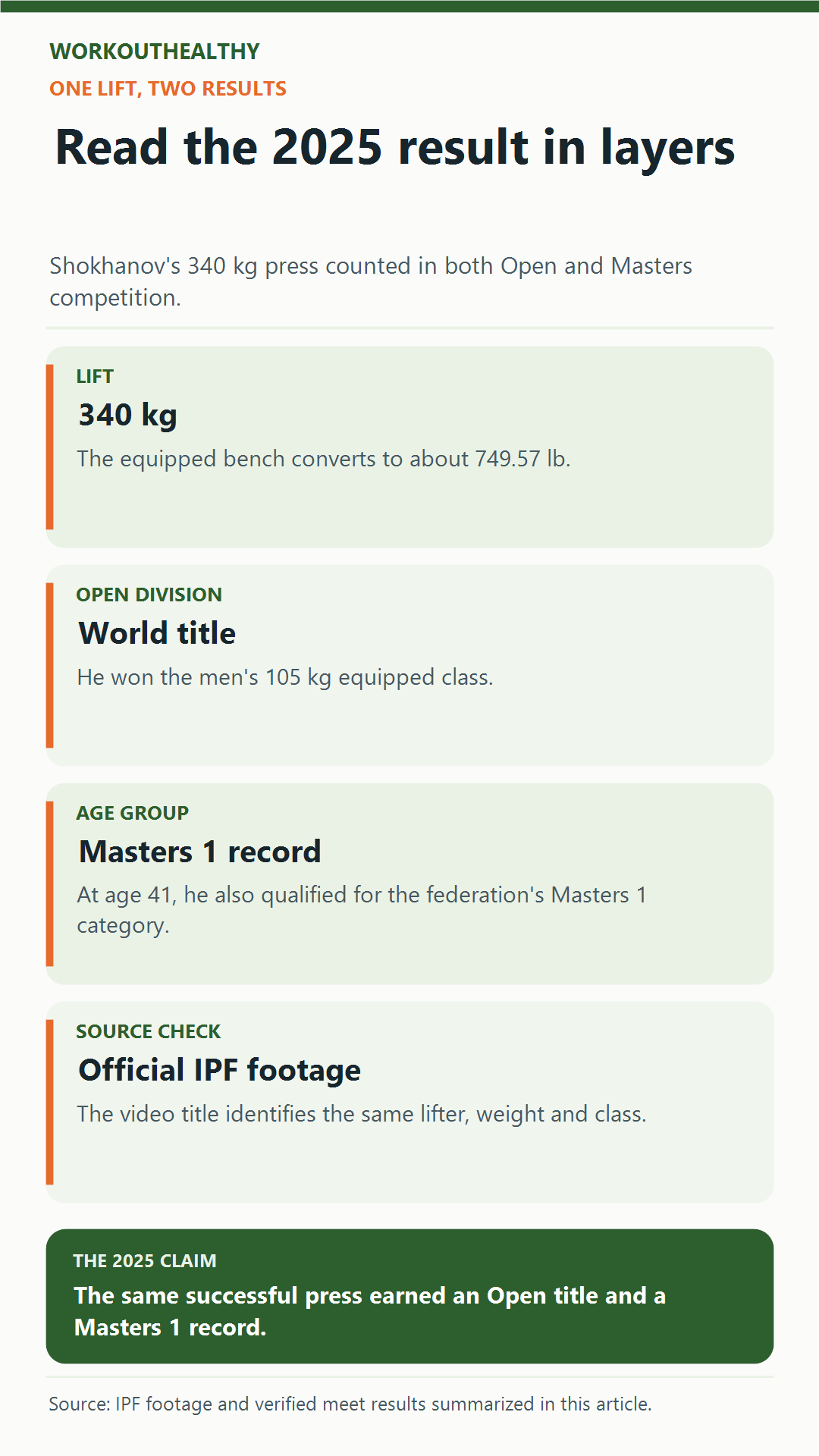 WORKOUTHEALTHY

ONE LIFT, TWO RESULTS

Read the 2025 result in layers

Shokhanov's 340 kg press counted in both Open and Masters competition.

LIFT

340 kg

The equipped bench converts to about 749.57 lb.

OPEN DIVISION

World title

He won the men's 105 kg equipped class.

AGE GROUP

Masters 1 record

At age 41, he also qualified for the federation's Masters 1 category.

SOURCE CHECK

Official IPF footage

The video title identifies the same lifter, weight and class.

THE 2025 CLAIM

The same successful press earned an Open title and a Masters 1 record.

Source: IPF footage and verified meet results summarized in this article.