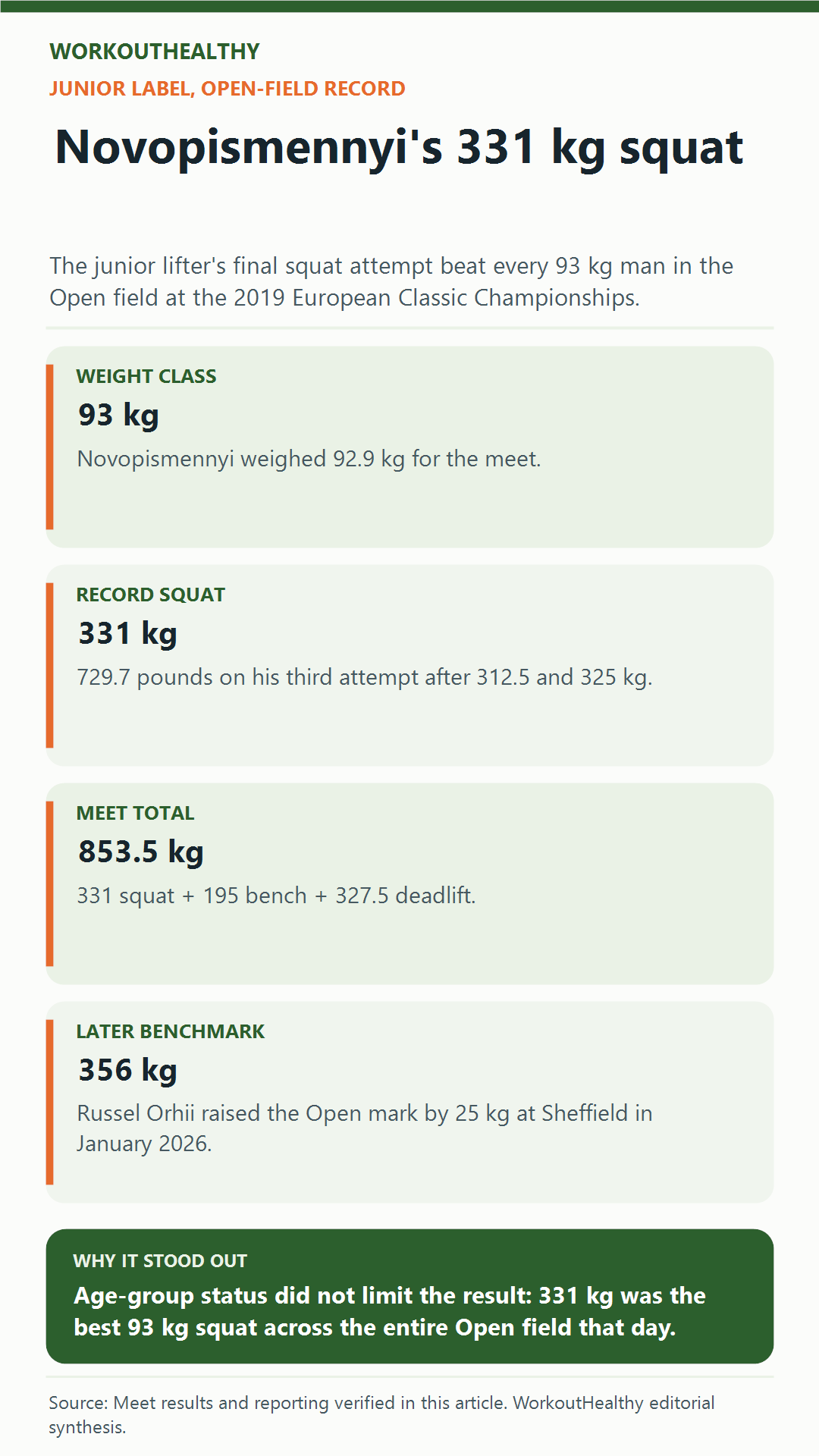 WORKOUTHEALTHY

JUNIOR LABEL, OPEN-FIELD RECORD

Novopismennyi's 331 kg squat

The junior lifter's final squat attempt beat every 93 kg man in the Open field at the 2019 European Classic Championships.

WEIGHT CLASS

93 kg

Novopismennyi weighed 92.9 kg for the meet.

RECORD SQUAT

331 kg

729.7 pounds on his third attempt after 312.5 and 325 kg.

MEET TOTAL

853.5 kg

331 squat + 195 bench + 327.5 deadlift.

LATER BENCHMARK

356 kg

Russel Orhii raised the Open mark by 25 kg at Sheffield in January 2026.

WHY IT STOOD OUT

Age-group status did not limit the result: 331 kg was the best 93 kg squat across the entire Open field that day.

Source: Meet results and reporting verified in this article. WorkoutHealthy editorial synthesis.