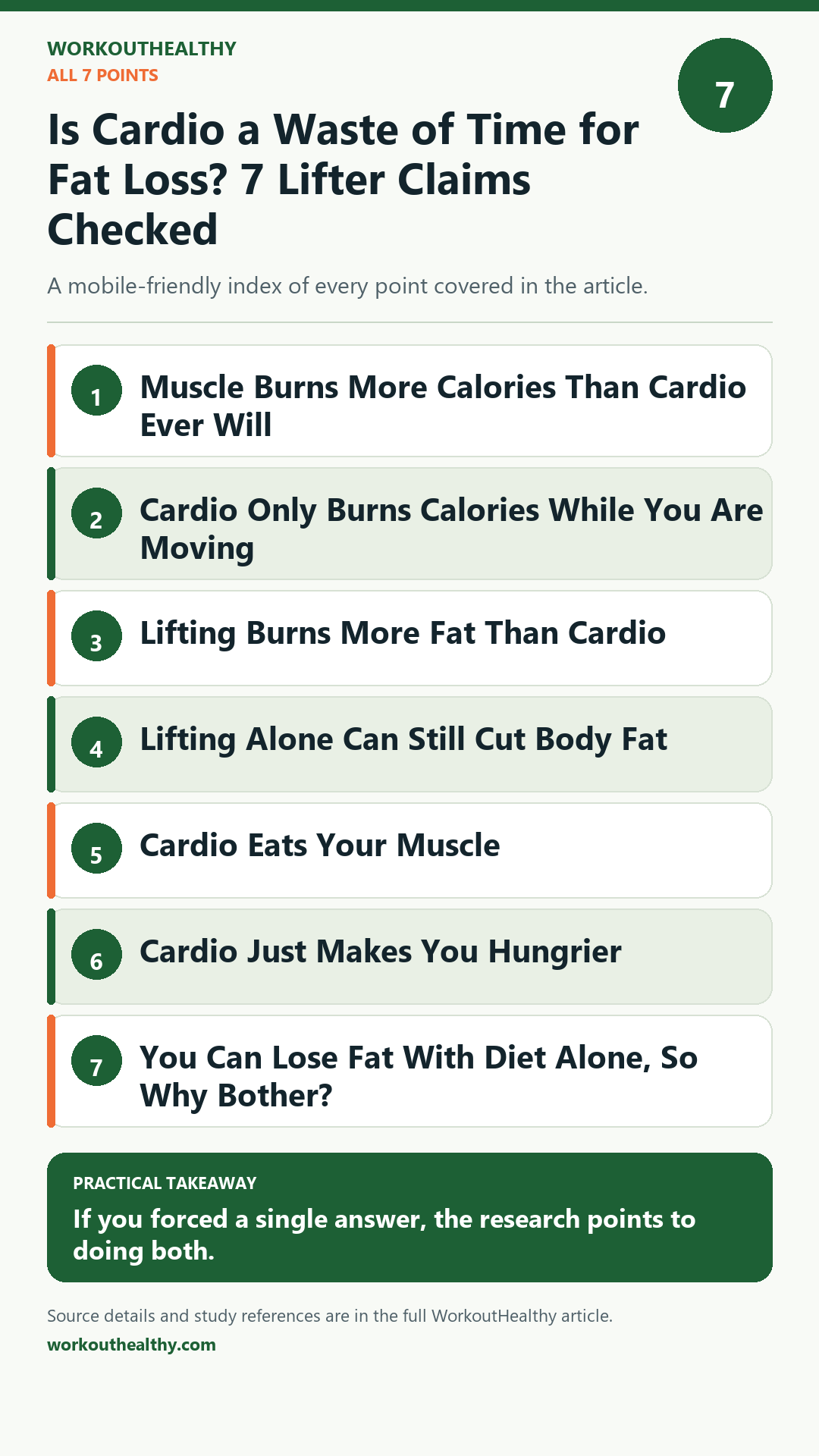 WORKOUTHEALTHY
ALL 7 POINTS

7

Is Cardio a Waste of Time for Fat Loss? 7 Lifter Claims Checked

A mobile-friendly index of every point covered in the article.

1 Muscle Burns More Calories Than Cardio Ever Will

2 Cardio Only Burns Calories While You Are Moving

3 Lifting Burns More Fat Than Cardio

4 Lifting Alone Can Still Cut Body Fat

5 Cardio Eats Your Muscle

6 Cardio Just Makes You Hungrier

7 You Can Lose Fat With Diet Alone, So Why Bother?

PRACTICAL TAKEAWAY

If you forced a single answer, the research points to doing both.

Source details and study references are in the full WorkoutHealthy article.

workouthealthy.com