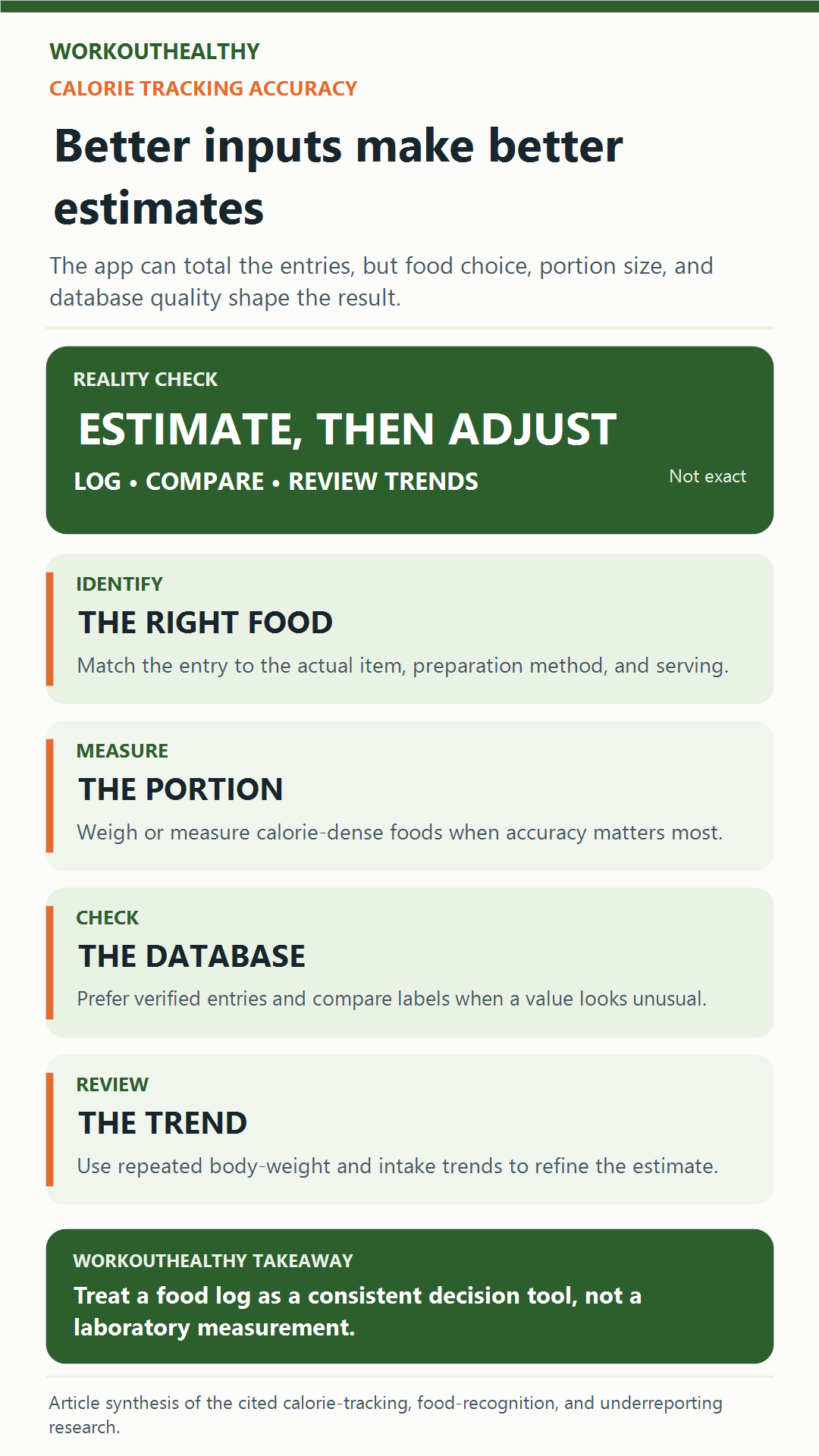 WORKOUTHEALTHY

CALORIE TRACKING ACCURACY

Better inputs make better estimates

The app can total the entries, but food choice, portion size, and database quality shape the result.

REALITY CHECK

ESTIMATE, THEN ADJUST

LOG • COMPARE • REVIEW TRENDS

Not exact

IDENTIFY

THE RIGHT FOOD

Match the entry to the actual item, preparation method, and serving.

MEASURE

THE PORTION

Weigh or measure calorie-dense foods when accuracy matters most.

CHECK

THE DATABASE

Prefer verified entries and compare labels when a value looks unusual.

REVIEW

THE TREND

Use repeated body-weight and intake trends to refine the estimate.

WORKOUTHEALTHY TAKEAWAY

Treat a food log as a consistent decision tool, not a laboratory measurement.

Article synthesis of the cited calorie-tracking, food-recognition, and underreporting research.