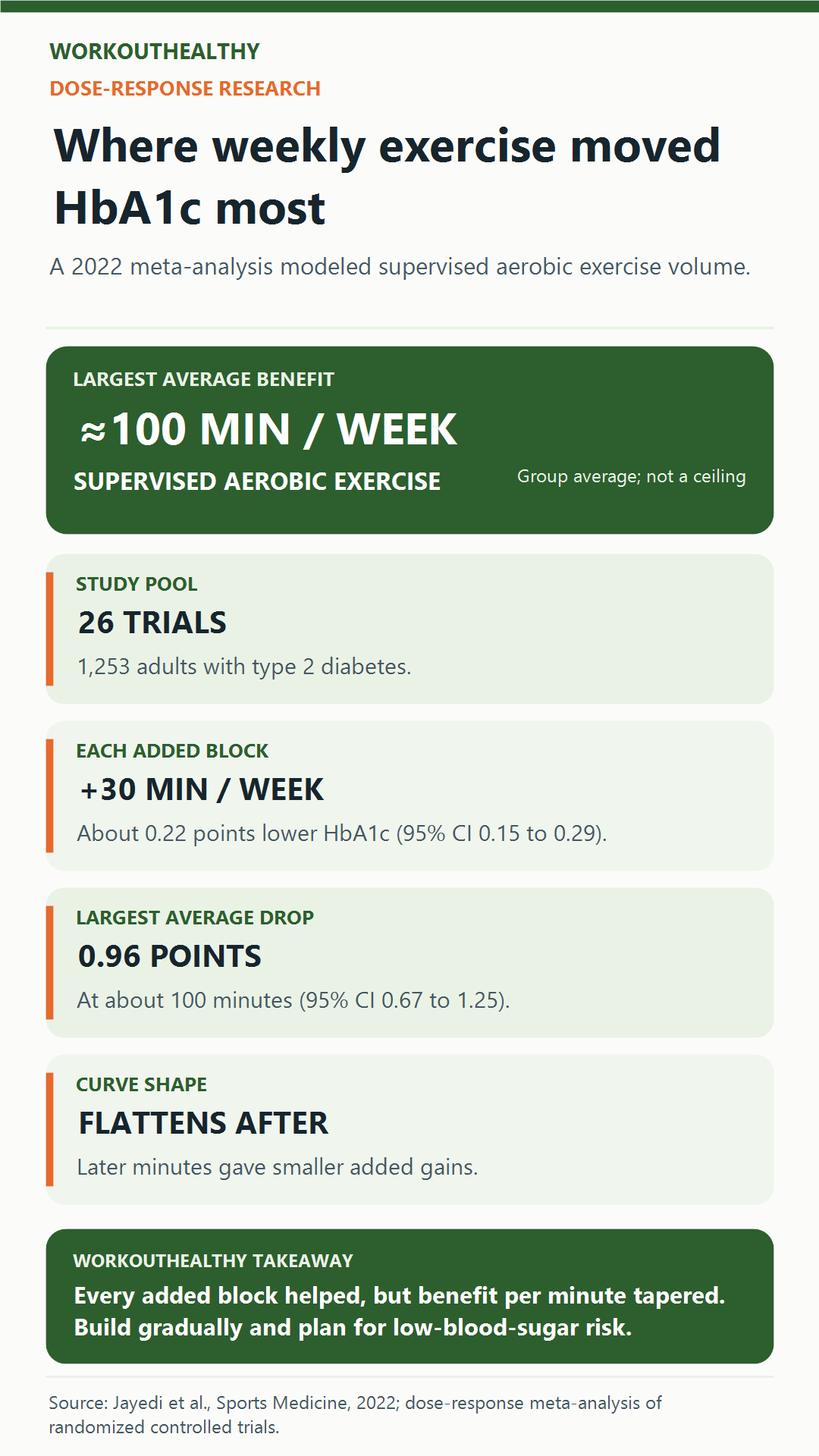 WORKOUTHEALTHY

DOSE-RESPONSE RESEARCH

Where weekly exercise moved HbA1c most

A 2022 meta-analysis modeled supervised aerobic exercise volume.

LARGEST AVERAGE BENEFIT

≈100 MIN / WEEK

SUPERVISED AEROBIC EXERCISE

Group average; not a ceiling

STUDY POOL

26 TRIALS

1,253 adults with type 2 diabetes.

EACH ADDED BLOCK

+30 MIN / WEEK

About 0.22 points lower HbA1c (95% CI 0.15 to 0.29).

LARGEST AVERAGE DROP

0.96 POINTS

At about 100 minutes (95% CI 0.67 to 1.25).

CURVE SHAPE

FLATTENS AFTER

Later minutes gave smaller added gains.

WORKOUTHEALTHY TAKEAWAY

Every added block helped, but benefit per minute tapered. Build gradually and plan for low-blood-sugar risk.

Source: Jayedi et al., Sports Medicine, 2022; dose-response meta-analysis of randomized controlled trials.