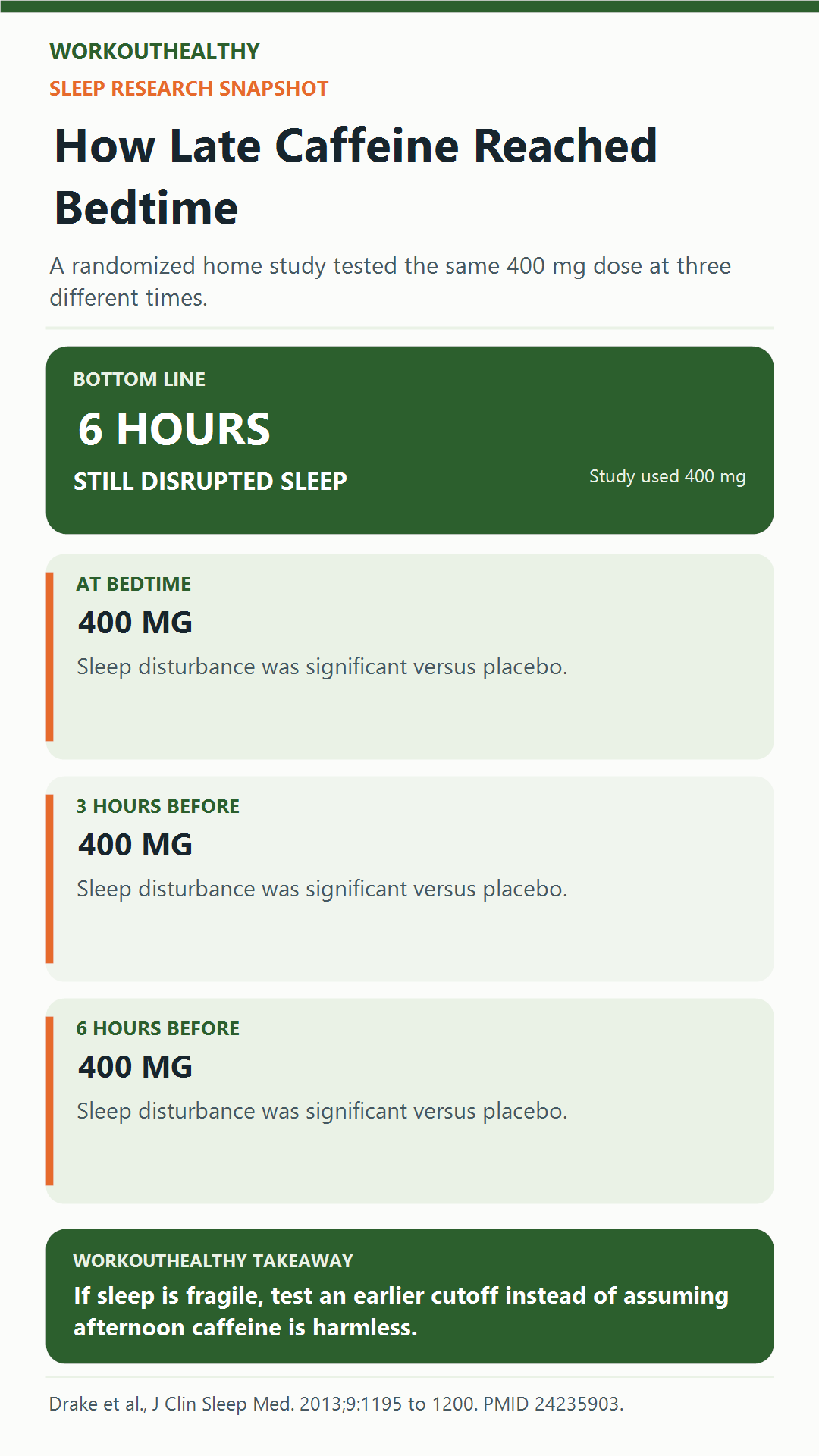 WORKOUTHEALTHY

SLEEP RESEARCH SNAPSHOT

How Late Caffeine Reached Bedtime

A randomized home study tested the same 400 mg dose at three different times.

BOTTOM LINE

6 HOURS

STILL DISRUPTED SLEEP

Study used 400 mg

AT BEDTIME

400 MG

Sleep disturbance was significant versus placebo.

3 HOURS BEFORE

400 MG

Sleep disturbance was significant versus placebo.

6 HOURS BEFORE

400 MG

Sleep disturbance was significant versus placebo.

WORKOUTHEALTHY TAKEAWAY

If sleep is fragile, test an earlier cutoff instead of assuming afternoon caffeine is harmless.

Drake et al., J Clin Sleep Med. 2013;9:1195 to 1200. PMID 24235903.