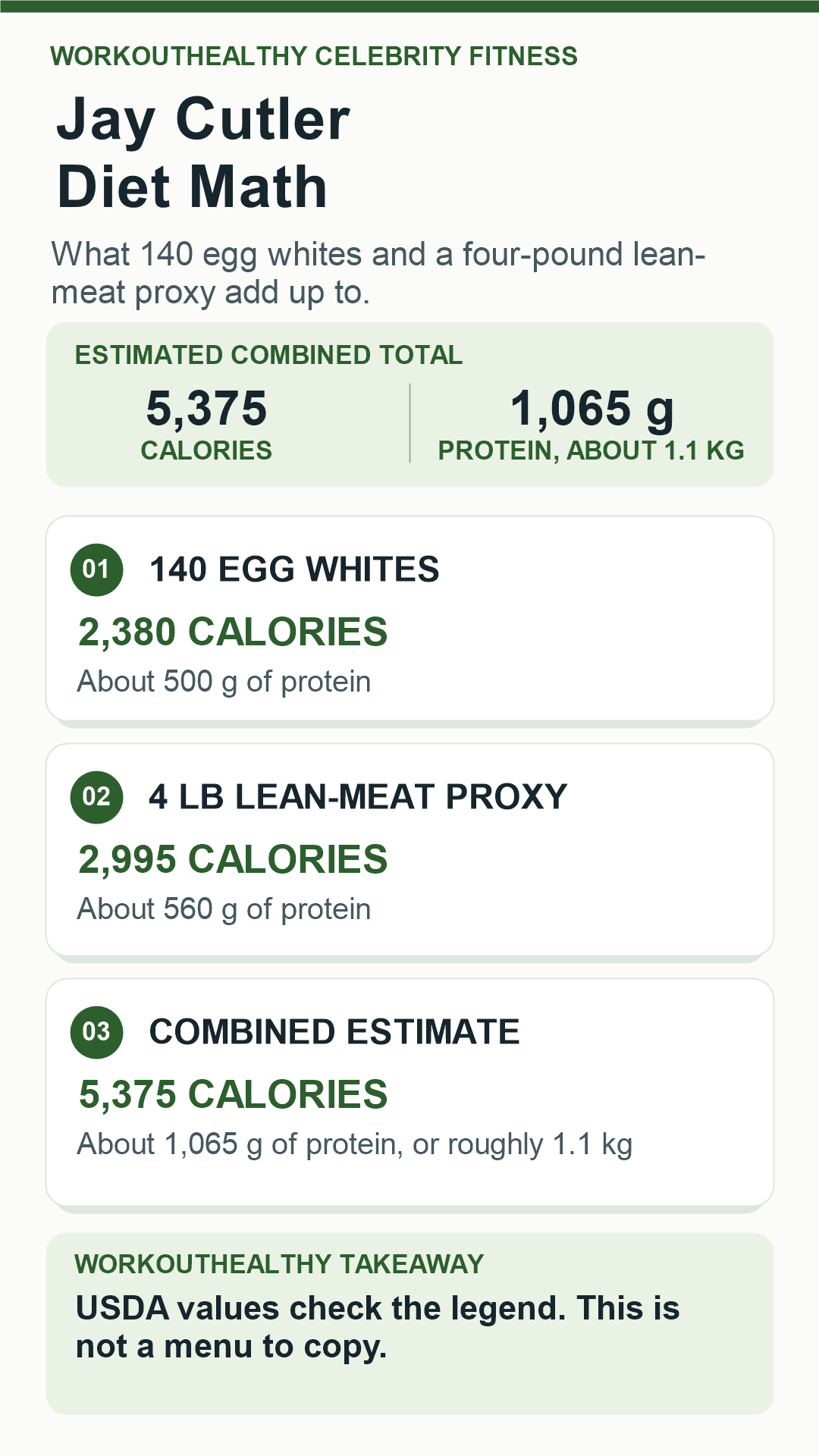 WORKOUTHEALTHY CELEBRITY FITNESS

Jay Cutler Diet Math

What 140 egg whites and a four-pound lean-meat proxy add up to.

ESTIMATED COMBINED TOTAL

5,375
CALORIES

1,065 g
PROTEIN, ABOUT 1.1 KG

01 140 EGG WHITES

2,380 CALORIES

About 500 g of protein

02 4 LB LEAN-MEAT PROXY

2,995 CALORIES

About 560 g of protein

03 COMBINED ESTIMATE

5,375 CALORIES

About 1,065 g of protein, or roughly 1.1 kg

WORKOUTHEALTHY TAKEAWAY

USDA values check the legend. This is not a menu to copy.