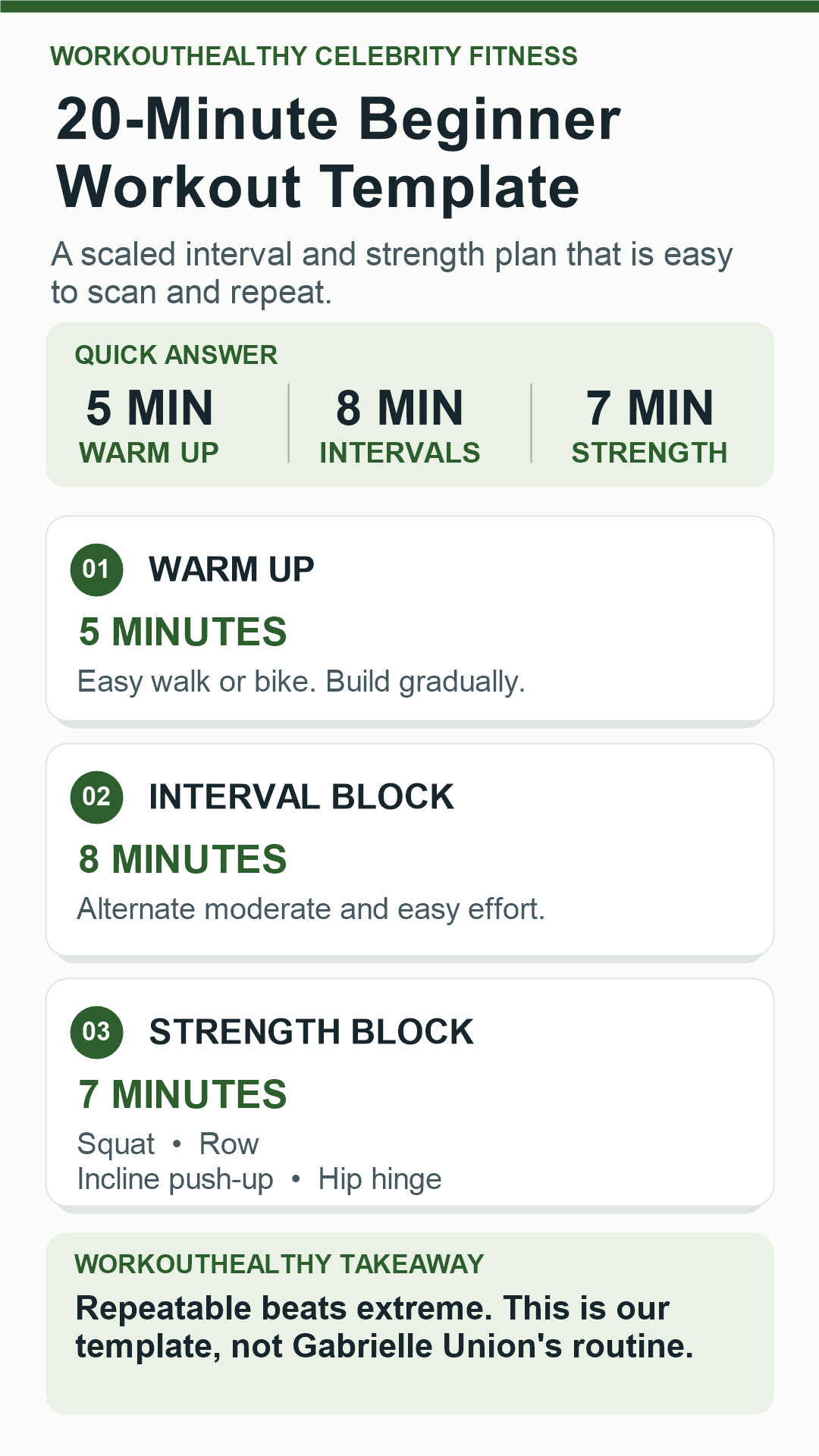 WORKOUTHEALTHY CELEBRITY FITNESS

20-Minute Beginner Workout Template

A scaled interval and strength plan that is easy to scan and repeat.

QUICK ANSWER

5 MIN
WARM UP

8 MIN
INTERVALS

7 MIN
STRENGTH

01 WARM UP

5 MINUTES

Easy walk or bike. Build gradually.

02 INTERVAL BLOCK

8 MINUTES

Alternate moderate and easy effort.

03 STRENGTH BLOCK

7 MINUTES

Squat • Row
Incline push-up • Hip hinge

WORKOUTHEALTHY TAKEAWAY

Repeatable beats extreme. This is our template, not Gabrielle Union's routine.