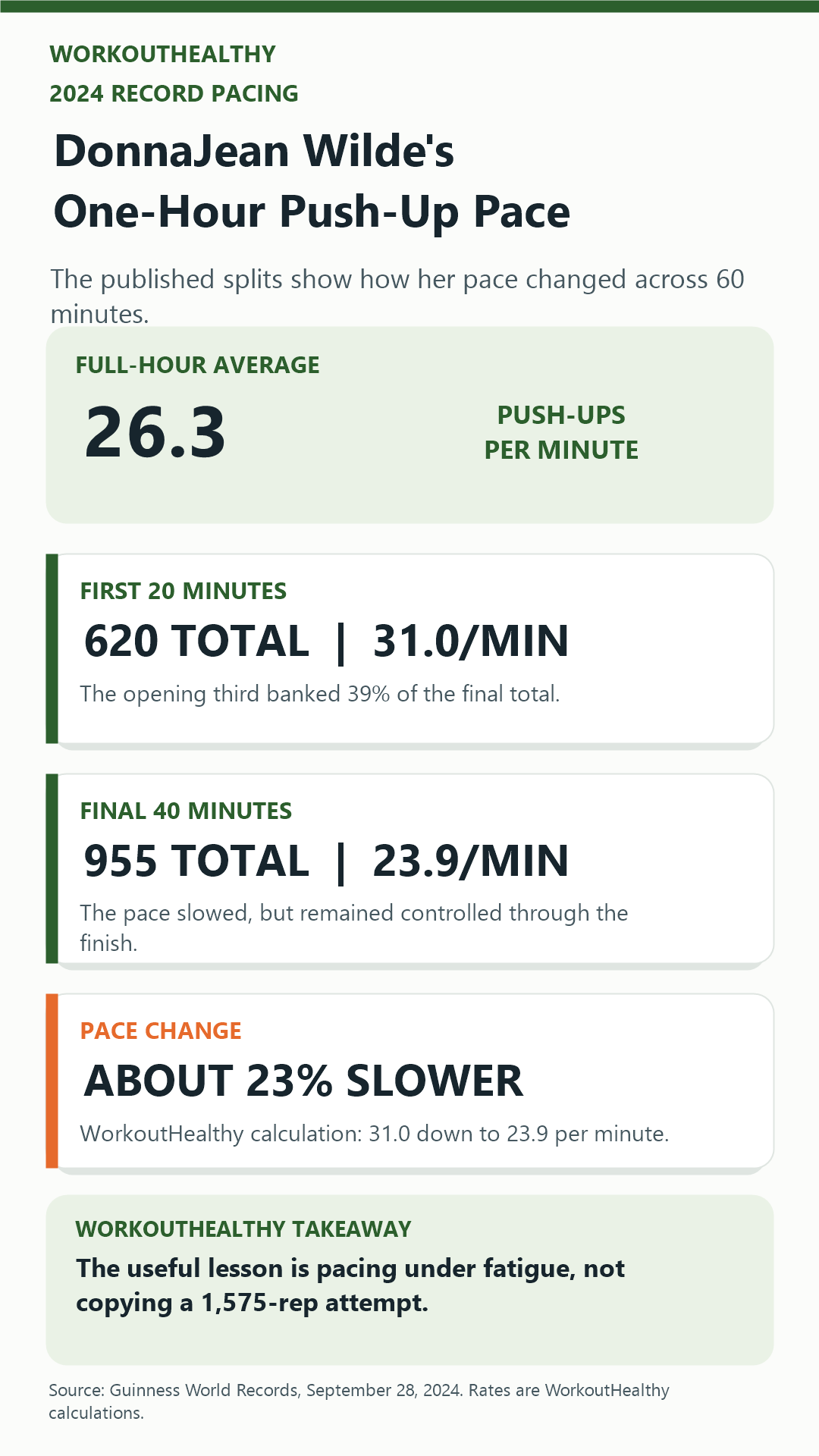 WORKOUTHEALTHY
2024 RECORD PACING

DonnaJean Wilde's
One-Hour Push-Up Pace

The published splits show how her pace changed across 60 minutes.

FULL-HOUR AVERAGE

26.3

PUSH-UPS
PER MINUTE

FIRST 20 MINUTES

620 TOTAL | 31.0/MIN

The opening third banked 39% of the final total.

FINAL 40 MINUTES

955 TOTAL | 23.9/MIN

The pace slowed, but remained controlled through the finish.

PACE CHANGE

ABOUT 23% SLOWER

WorkoutHealthy calculation: 31.0 down to 23.9 per minute.

WORKOUTHEALTHY TAKEAWAY

The useful lesson is pacing under fatigue, not copying a 1,575-rep attempt.

Source: Guinness World Records, September 28, 2024. Rates are WorkoutHealthy calculations.